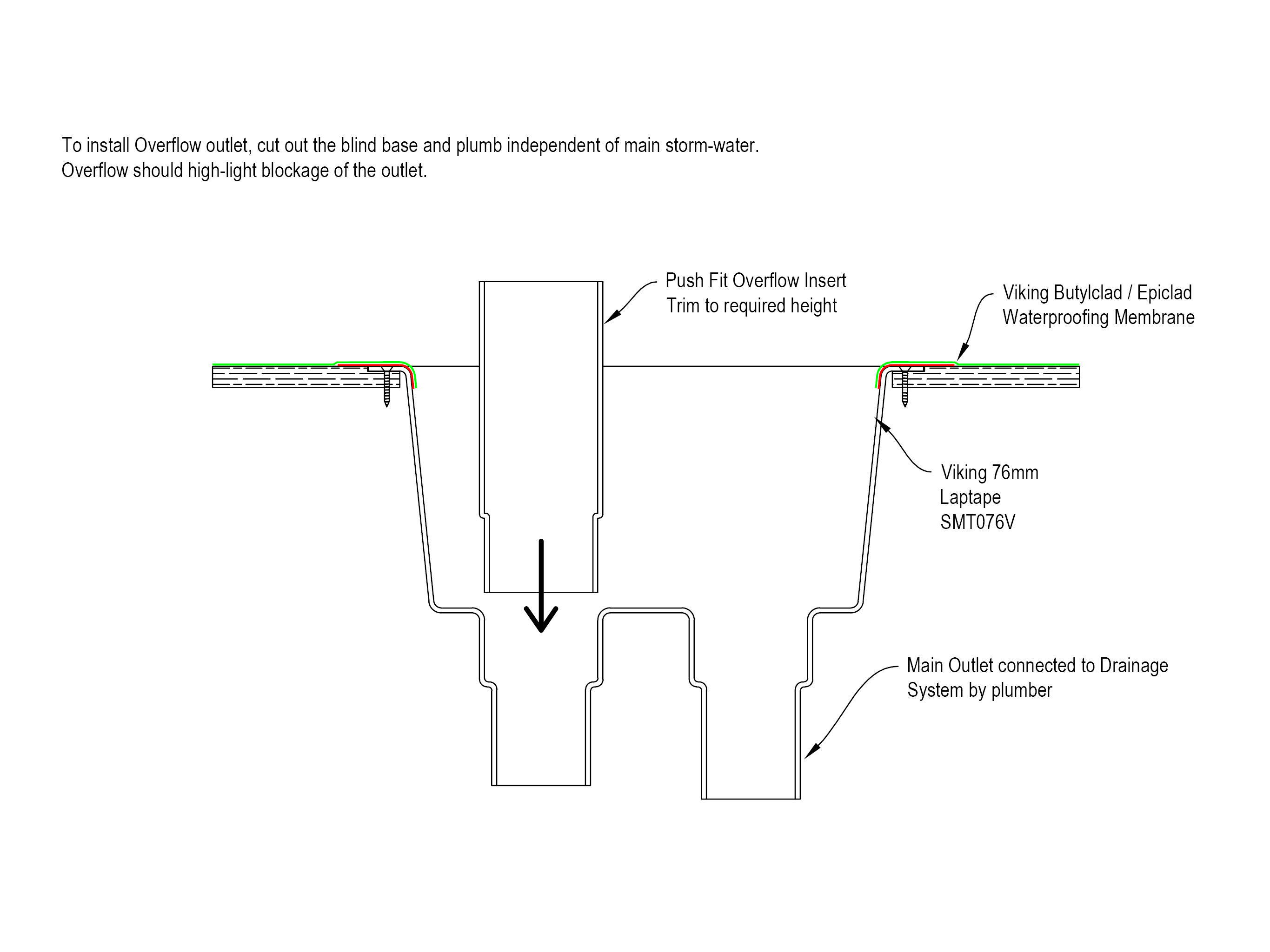 To install Overflow outlet, cut out the blind base and plumb independent of main storm-water.
Overflow should high-light blockage of the outlet.

Push Fit Overflow Insert
Trim to required height

Viking Butylclad / Epiclad
Waterproofing Membrane

Viking 76mm
Laptape
SMT076V

Main Outlet connected to Drainage
System by plumber