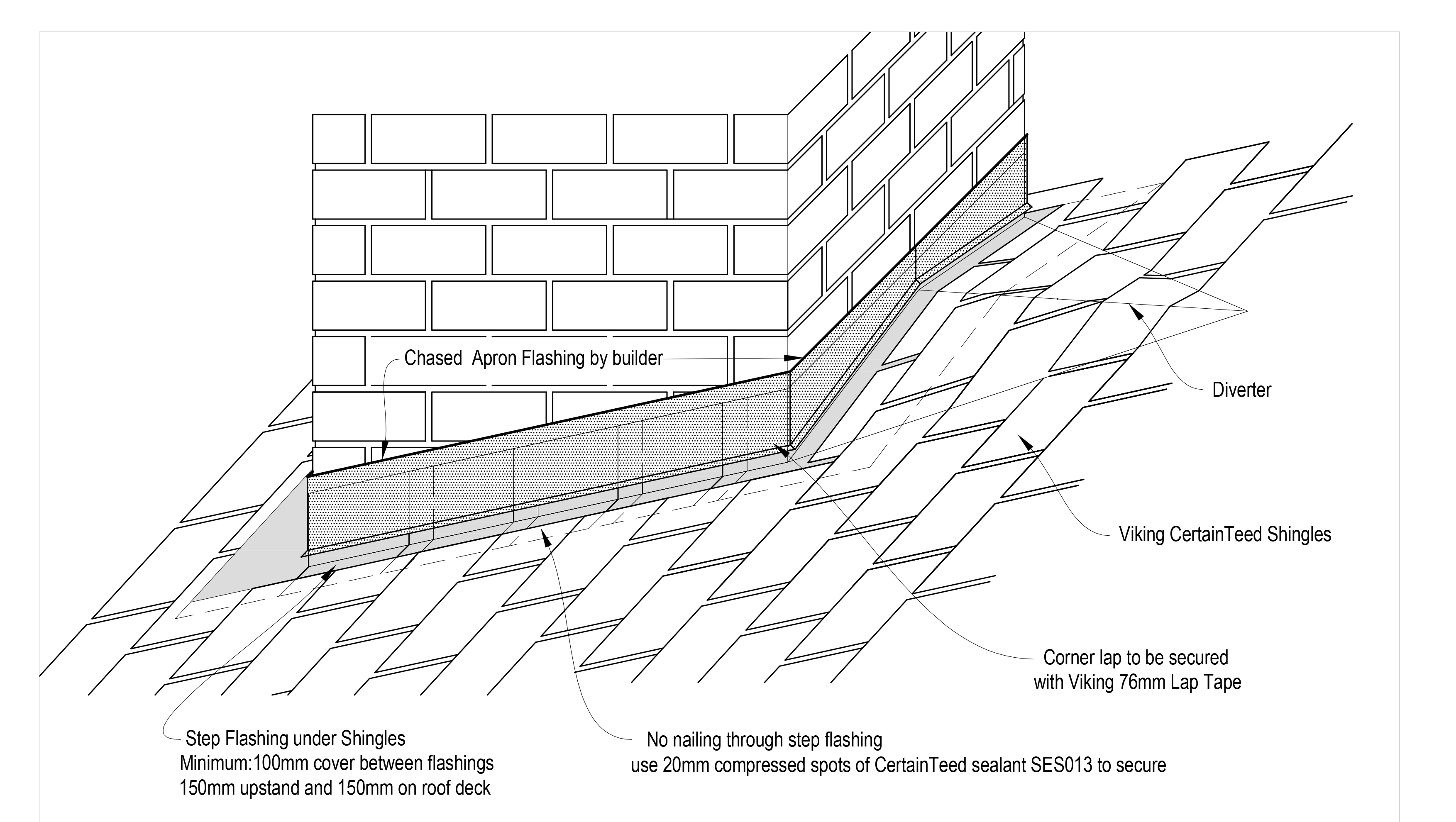 Chased Apron Flashing by builder

Diverter

Viking CertainTeed Shingles

Corner lap to be secured
with Viking 76mm Lap Tape

Step Flashing under Shingles
Minimum:100mm cover between flashings
150mm upstand and 150mm on roof deck

No nailing through step flashing
use 20mm compressed spots of CertainTeed sealant SES013 to secure