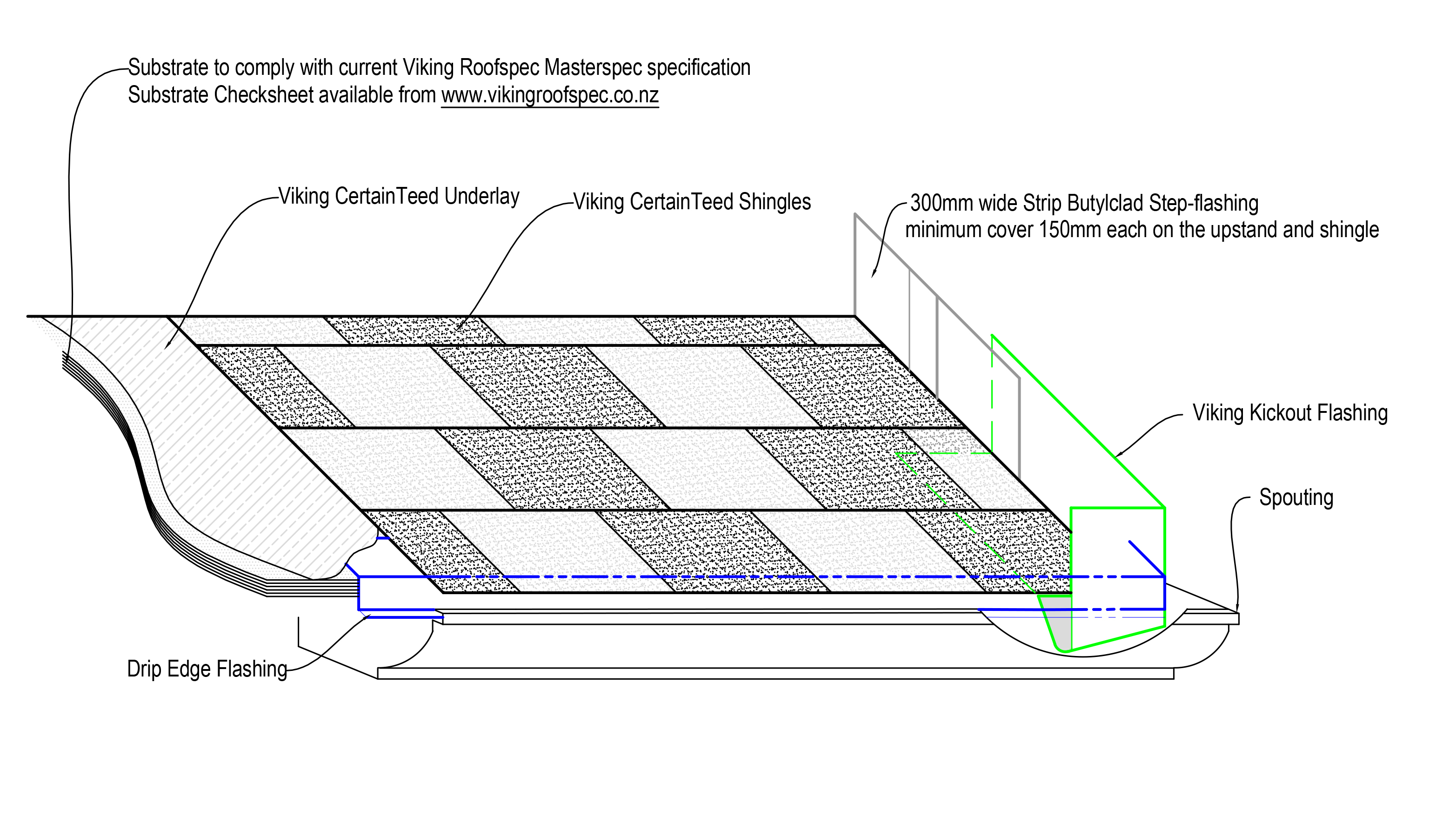 Substrate to comply with current Viking Roofspec Masterspec specification
Substrate Checksheet available from www.vikingroofspec.co.nz

Viking CertainTeed Underlay

Viking CertainTeed Shingles

300mm wide Strip Butylclad Step-flashing
minimum cover 150mm each on the upstand and shingle

Viking Kickout Flashing

Spouting

Drip Edge Flashing