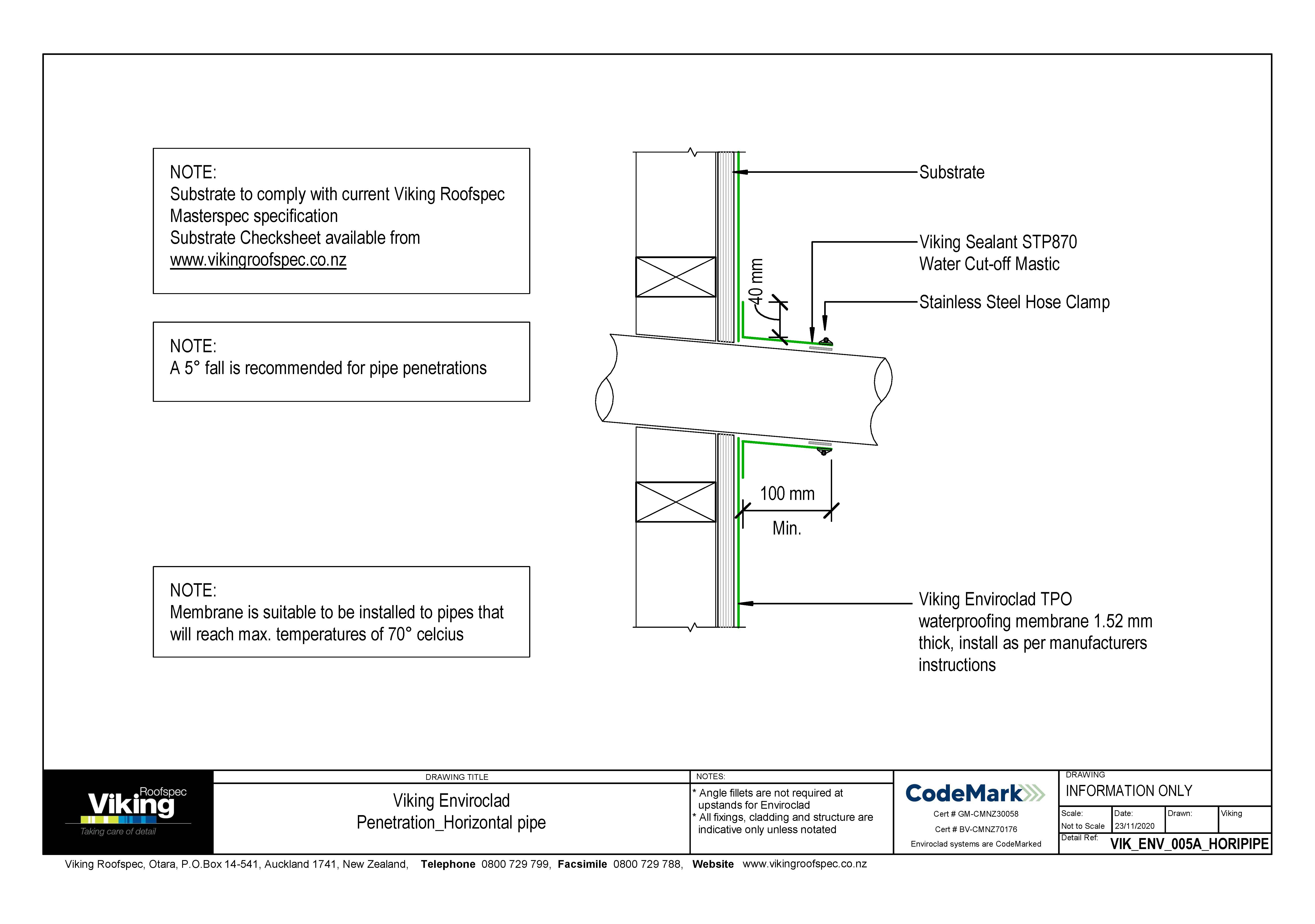 NOTE:
Substrate to comply with current Viking Roofspec Masterspec specification
Substrate Checksheet available from
www.vikingroofspec.co.nz

NOTE:
A 5° fall is recommended for pipe penetrations

NOTE:
Membrane is suitable to be installed to pipes that will reach max. temperatures of 70° celcius

Substrate

Viking Sealant STP870
Water Cut-off Mastic

Stainless Steel Hose Clamp

40 mm

100 mm
Min.

Viking Enviroclad TPO waterproofing membrane 1.52 mm thick, install as per manufacturers instructions

Roofspec
Viking
Taking care of detail

DRAWING TITLE
Viking Enviroclad
Penetration_Horizontal pipe

NOTES:
* Angle fillets are not required at upstands for Enviroclad
* All fixings, cladding and structure are indicative only unless notated

CodeMark
Cert # GM-CMNZ30058
Cert # BV-CMNZ70176
Enviroclad systems are CodeMarked

DRAWING
INFORMATION ONLY

| Scale: | Date: | Drawn: | Viking |
|---|---|---|---|
| Not to Scale | 23/11/2020 | | |

Detail Ref: VIK_ENV_005A_HORIPIPE

Viking Roofspec, Otara, P.O.Box 14-541, Auckland 1741, New Zealand, Telephone 0800 729 799, Facsimile 0800 729 788, Website www.vikingroofspec.co.nz