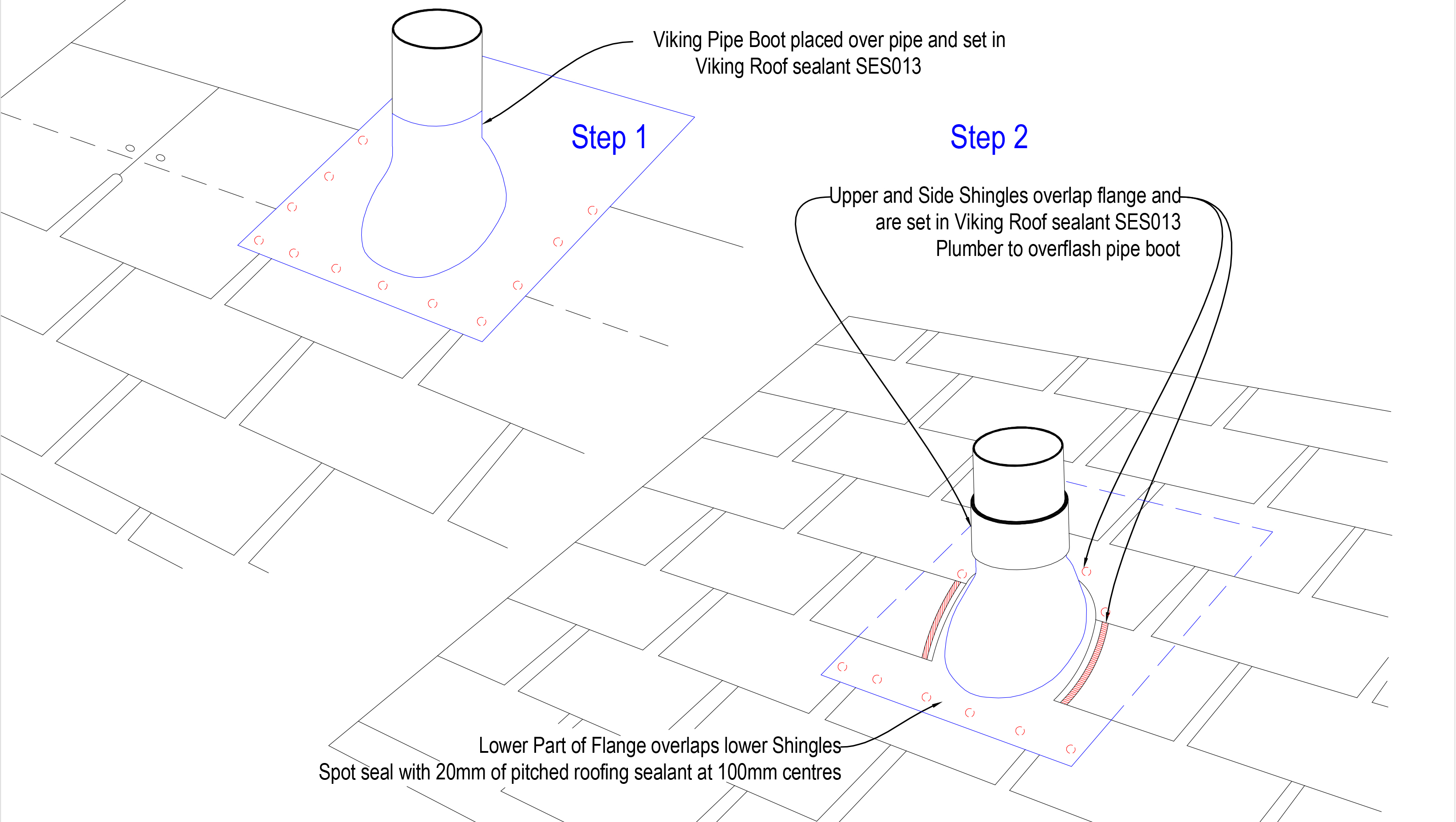 Viking Pipe Boot placed over pipe and set in
Viking Roof sealant SES013

Step 1

Step 2

Upper and Side Shingles overlap flange and
are set in Viking Roof sealant SES013
Plumber to overflash pipe boot

Lower Part of Flange overlaps lower Shingles
Spot seal with 20mm of pitched roofing sealant at 100mm centres