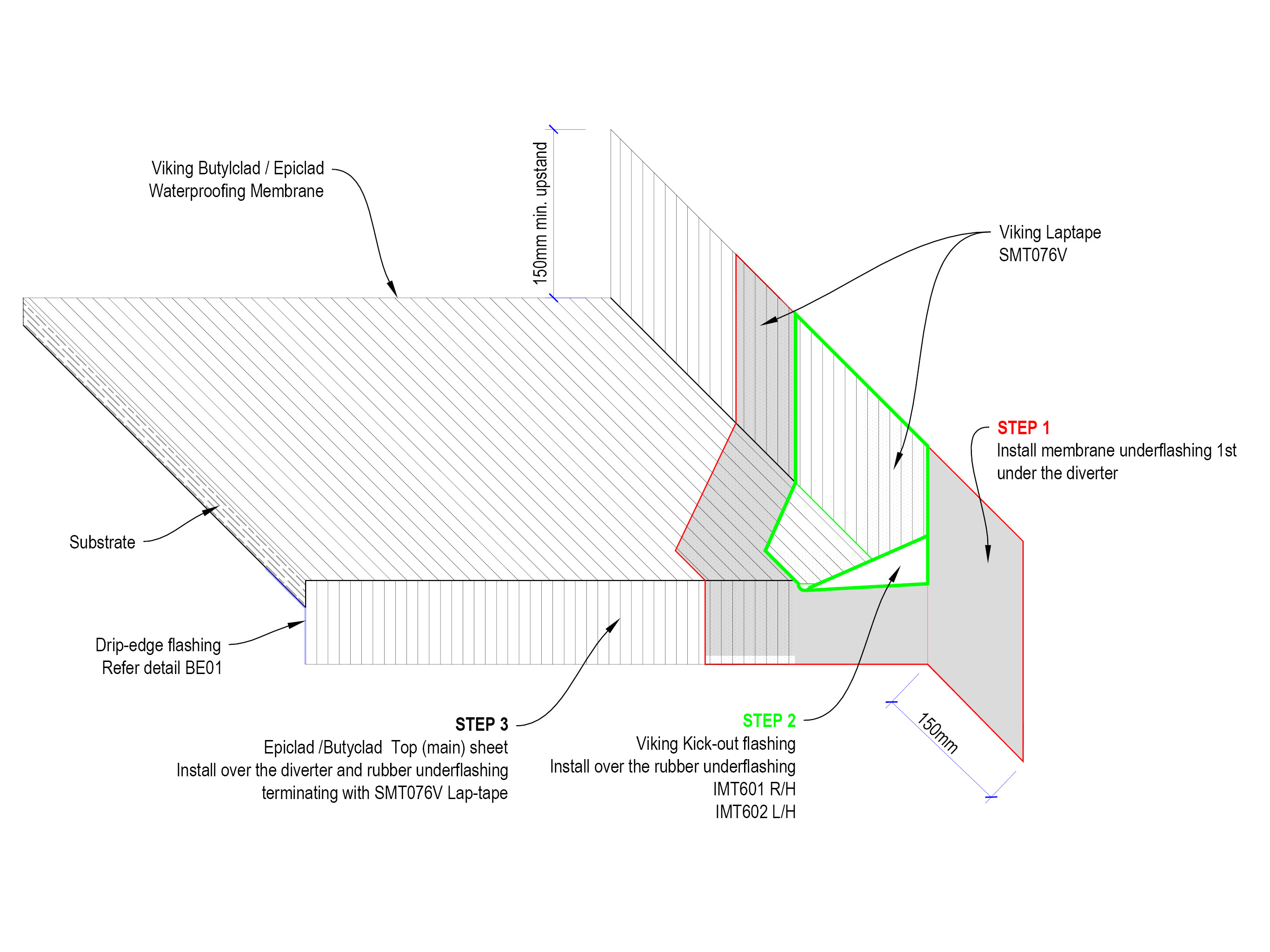 Viking Butylclad / Epiclad
Waterproofing Membrane

150mm min. upstand

Viking Laptape
SMT076V

STEP 1
Install membrane underflashing 1st under the diverter

Substrate

Drip-edge flashing
Refer detail BE01

STEP 3
Epiclad /Butyclad Top (main) sheet
Install over the diverter and rubber underflashing terminating with SMT076V Lap-tape

STEP 2
Viking Kick-out flashing
Install over the rubber underflashing
IMT601 R/H
IMT602 L/H

150mm