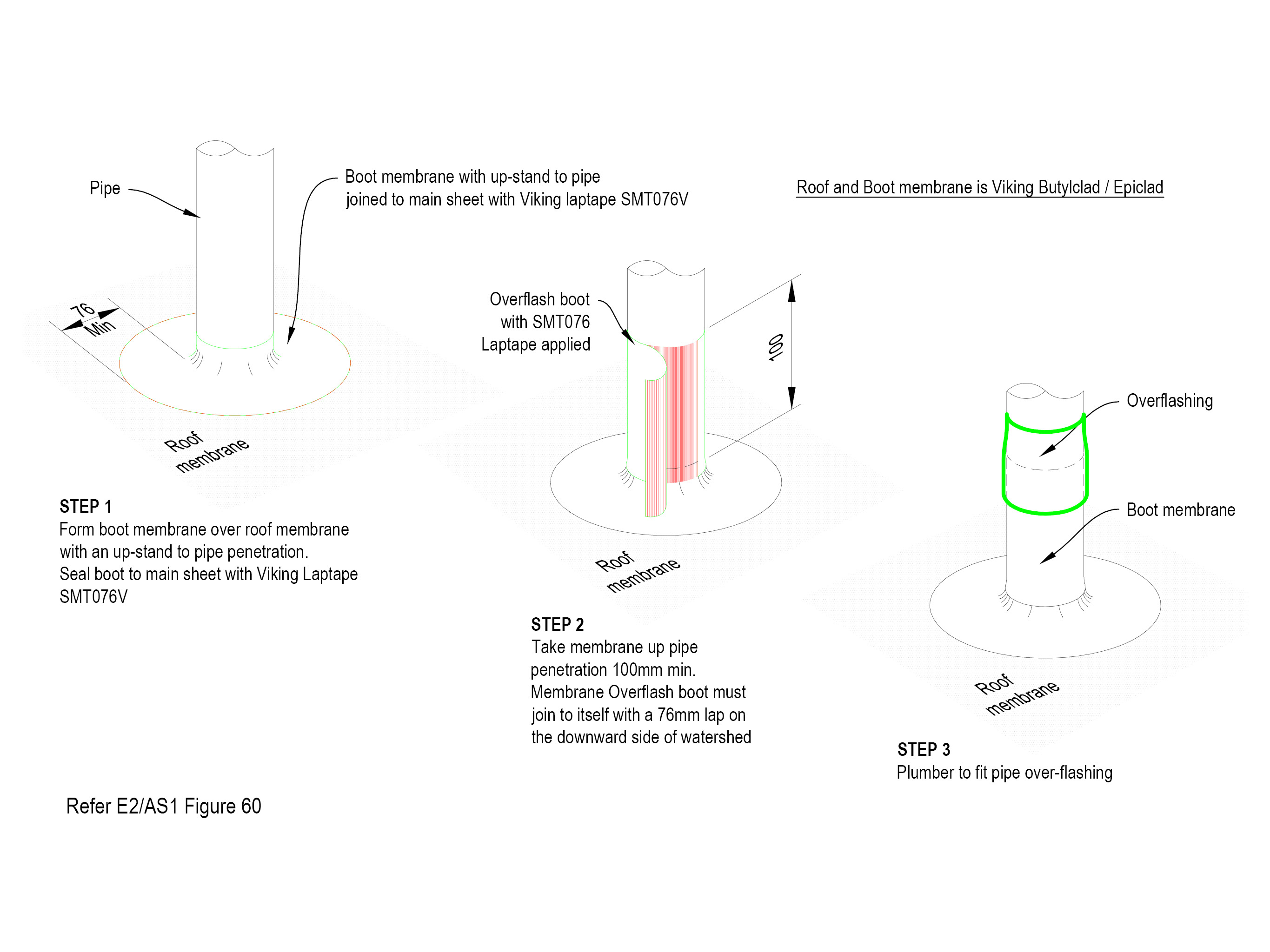 Pipe

Boot membrane with up-stand to pipe joined to main sheet with Viking laptape SMT076V

Roof and Boot membrane is Viking Butylclad / Epiclad

76 Min

Roof membrane

STEP 1
Form boot membrane over roof membrane with an up-stand to pipe penetration.
Seal boot to main sheet with Viking Laptape SMT076V

Overflash boot with SMT076 Laptape applied

100

Roof membrane

STEP 2
Take membrane up pipe penetration 100mm min.
Membrane Overflash boot must join to itself with a 76mm lap on the downward side of watershed

Overflashing

Boot membrane

Roof membrane

STEP 3
Plumber to fit pipe over-flashing

Refer E2/AS1 Figure 60