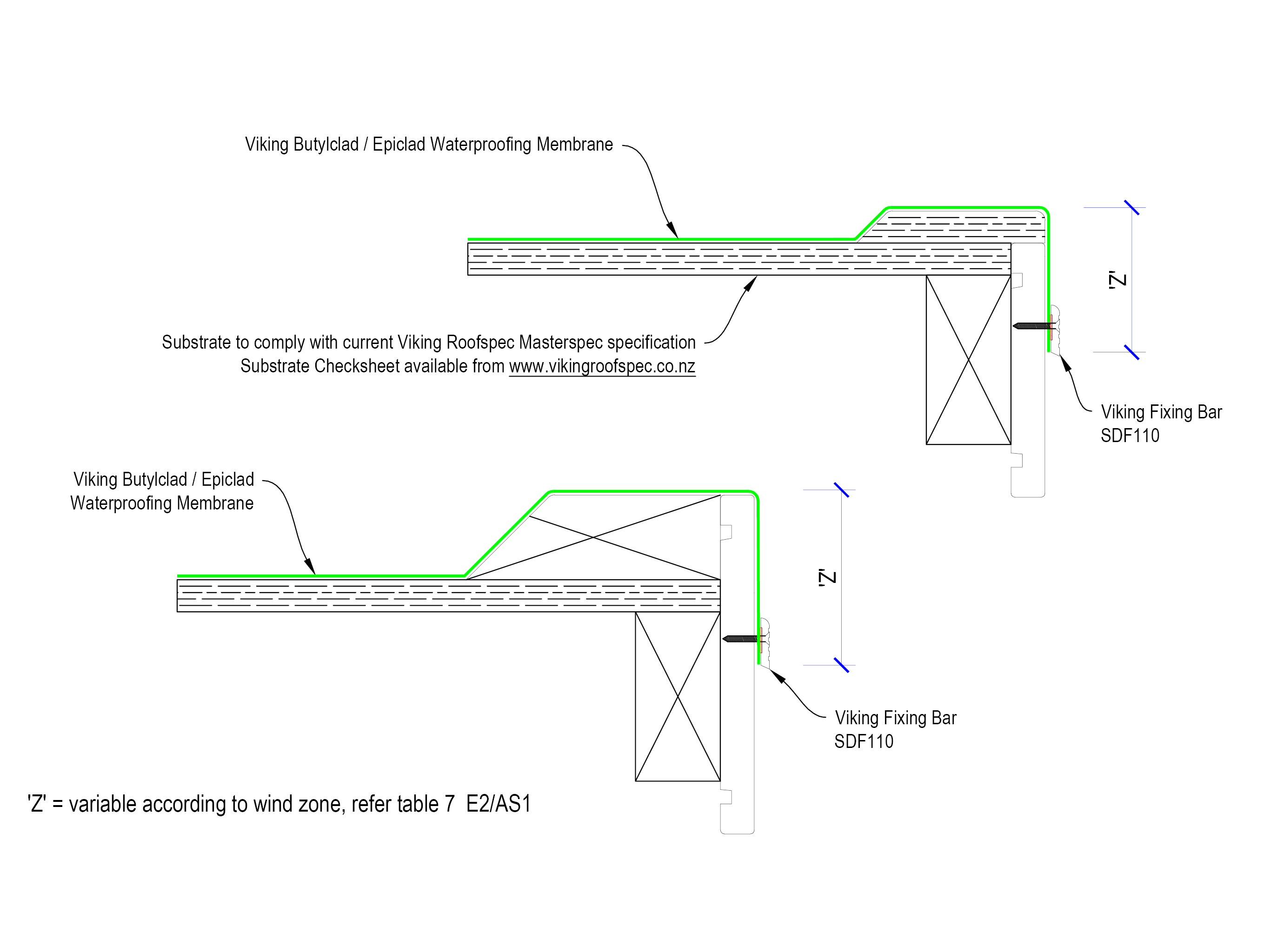 Viking Butylclad / Epiclad Waterproofing Membrane

'Z'

Substrate to comply with current Viking Roofspec Masterspec specification
Substrate Checksheet available from www.vikingroofspec.co.nz

Viking Fixing Bar
SDF110

Viking Butylclad / Epiclad
Waterproofing Membrane

'Z'

Viking Fixing Bar
SDF110

'Z' = variable according to wind zone, refer table 7 E2/AS1